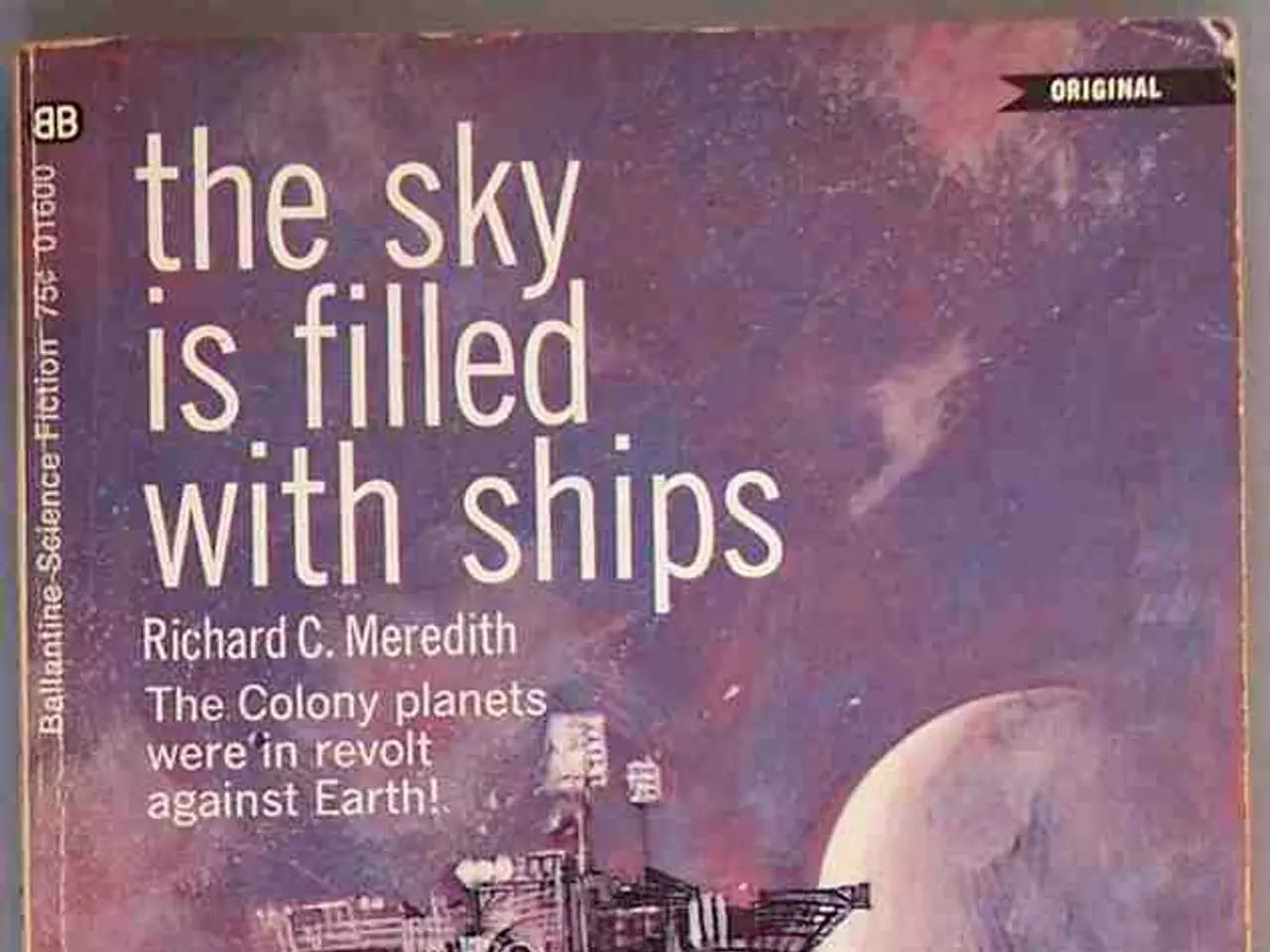 BB
Ballantine Science Fiction 75¢ 01600

ORIGINAL

the sky is filled with ships

Richard C. Meredith

The Colony planets were in revolt against Earth!